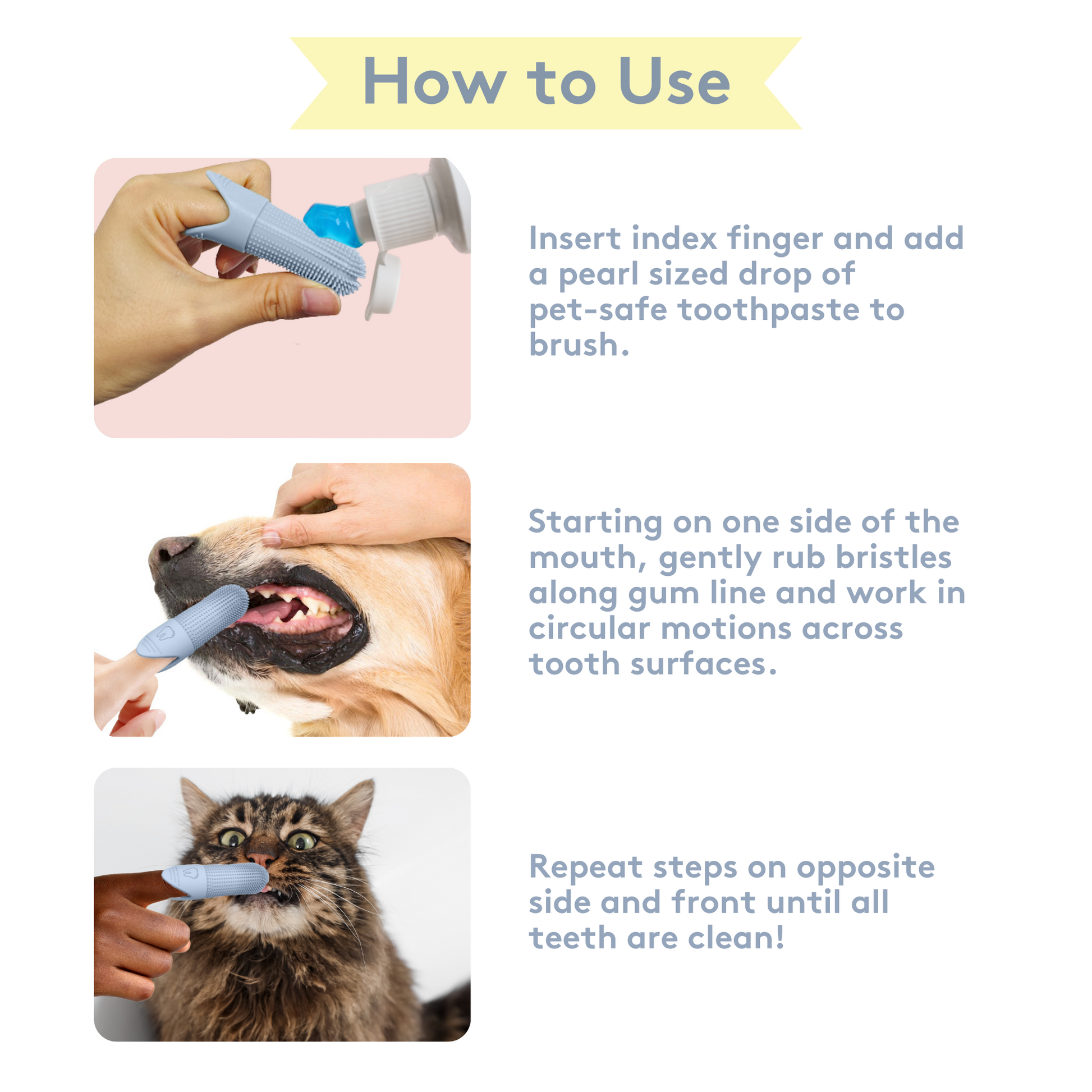 How to Use

Insert index finger and add a pearl sized drop of pet-safe toothpaste to brush.

Starting on one side of the mouth, gently rub bristles along gum line and work in circular motions across tooth surfaces.

Repeat steps on opposite side and front until all teeth are clean!