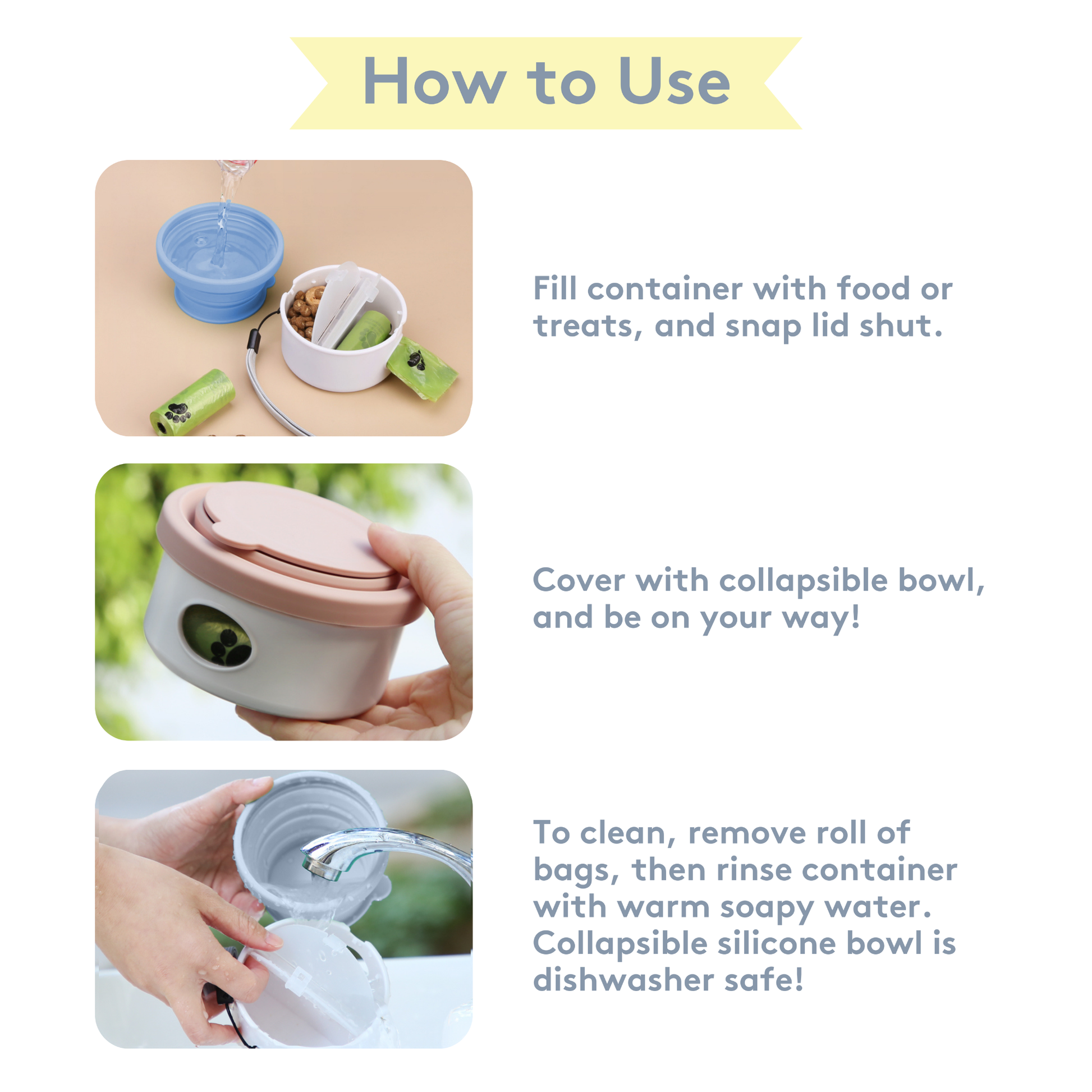 How to Use

Fill container with food or treats, and snap lid shut.

Cover with collapsible bowl, and be on your way!

To clean, remove roll of bags, then rinse container with warm soapy water. Collapsible silicone bowl is dishwasher safe!