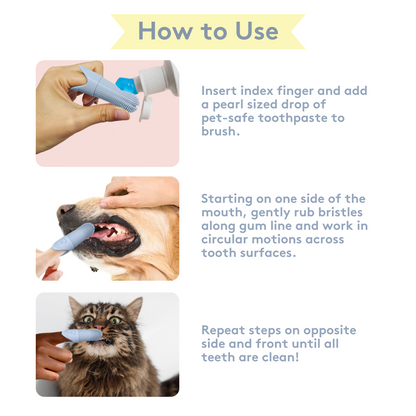 How to Use

Insert index finger and add a pearl sized drop of pet-safe toothpaste to brush.

Starting on one side of the mouth, gently rub bristles along gum line and work in circular motions across tooth surfaces.

Repeat steps on opposite side and front until all teeth are clean!