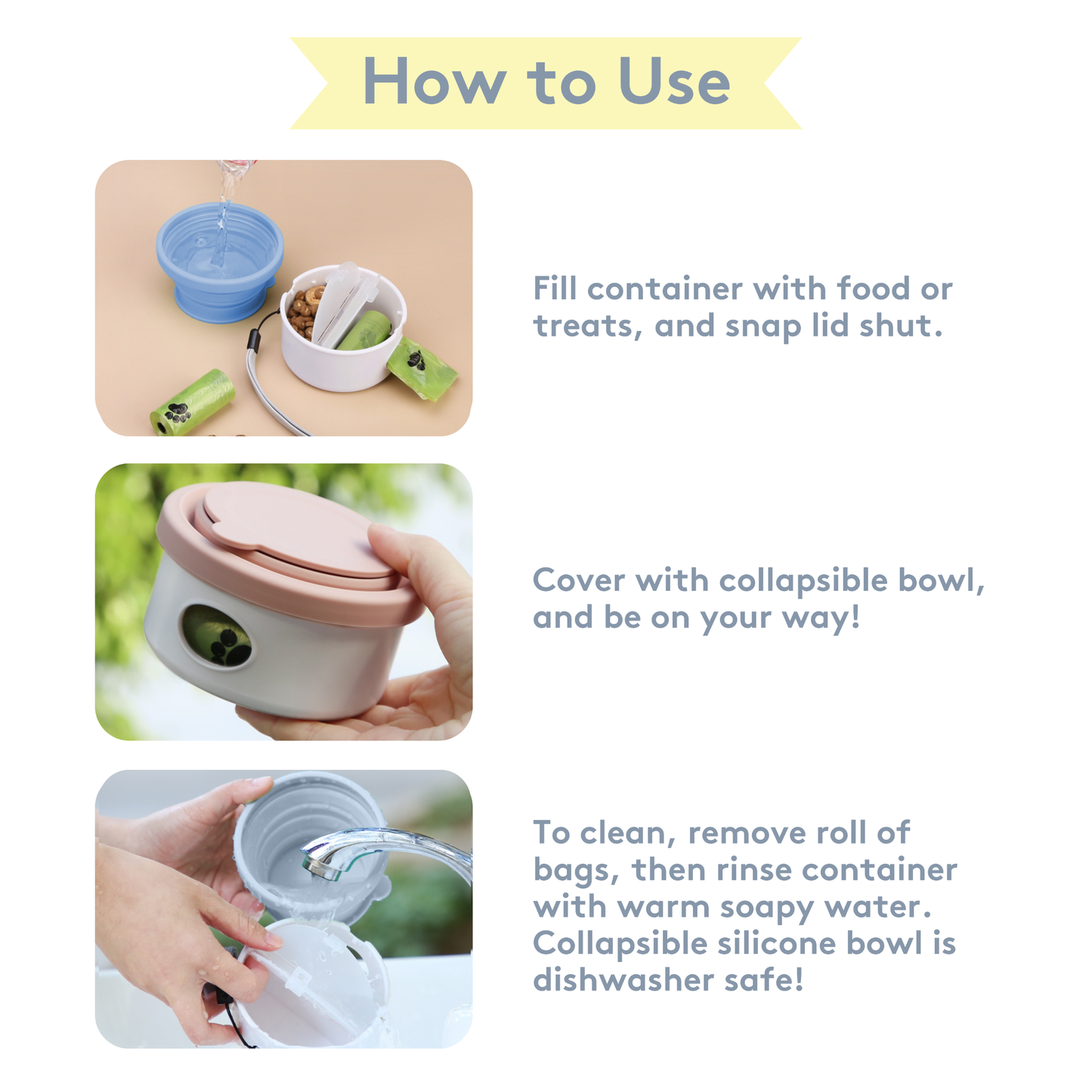 How to Use

Fill container with food or treats, and snap lid shut.

Cover with collapsible bowl, and be on your way!

To clean, remove roll of bags, then rinse container with warm soapy water. Collapsible silicone bowl is dishwasher safe!