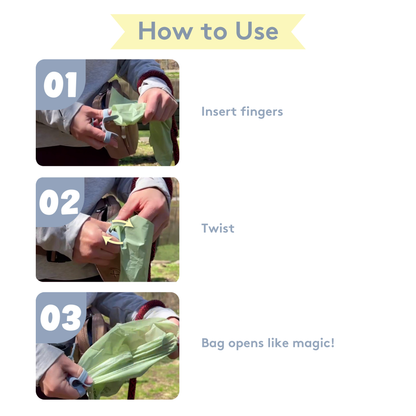 How to Use

01

Insert fingers

02

Twist

03

Bag opens like magic!